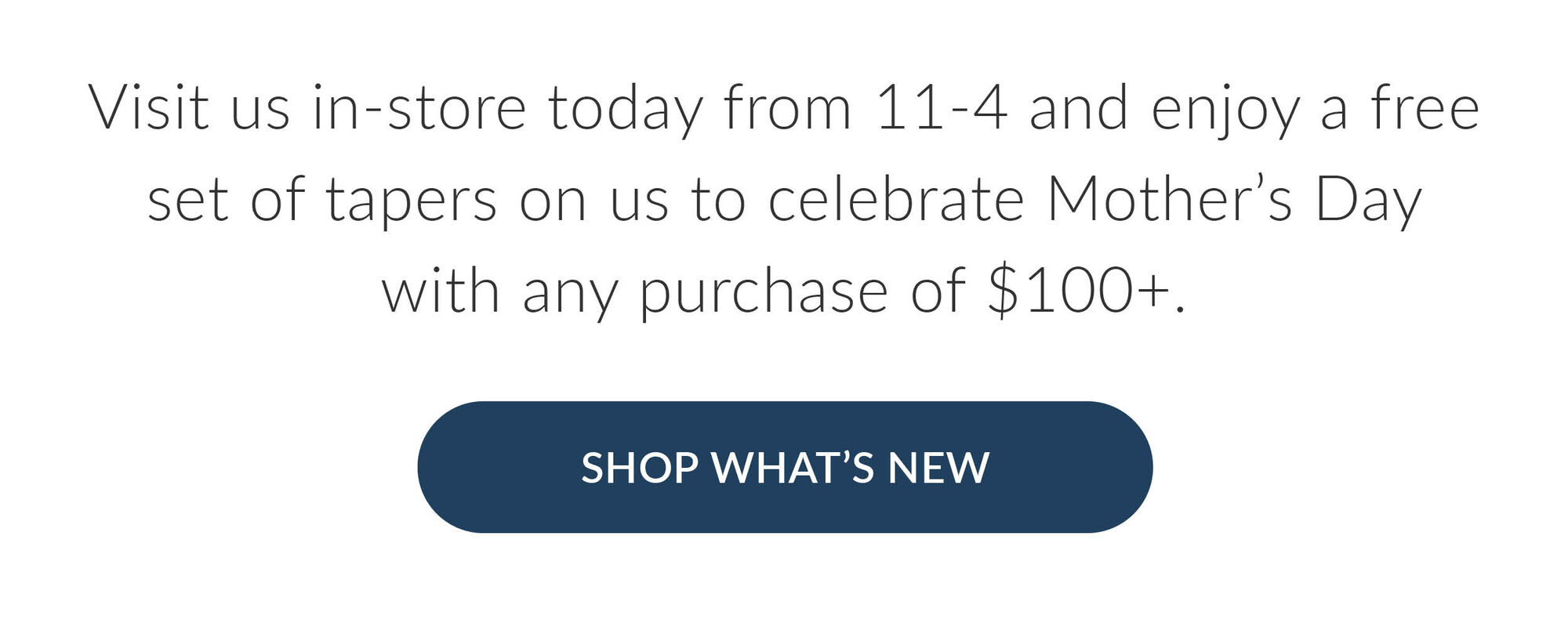 Visit us in-store today from 11-4 and enjoy a free set of tapers on us to celebrate Mother's Day with any purchase of $100+.

SHOP WHAT'S NEW