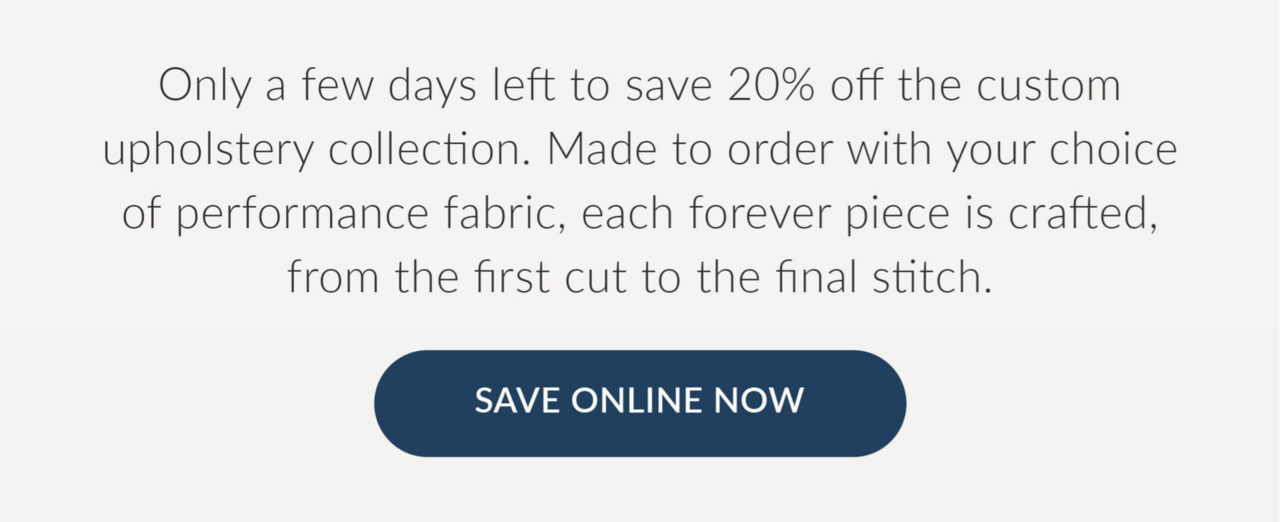 Only a few days left to save 20% off the custom upholstery collection. Made to order with your choice of performance fabric, each forever piece is crafted, from the first cut to the final stitch.

SAVE ONLINE NOW